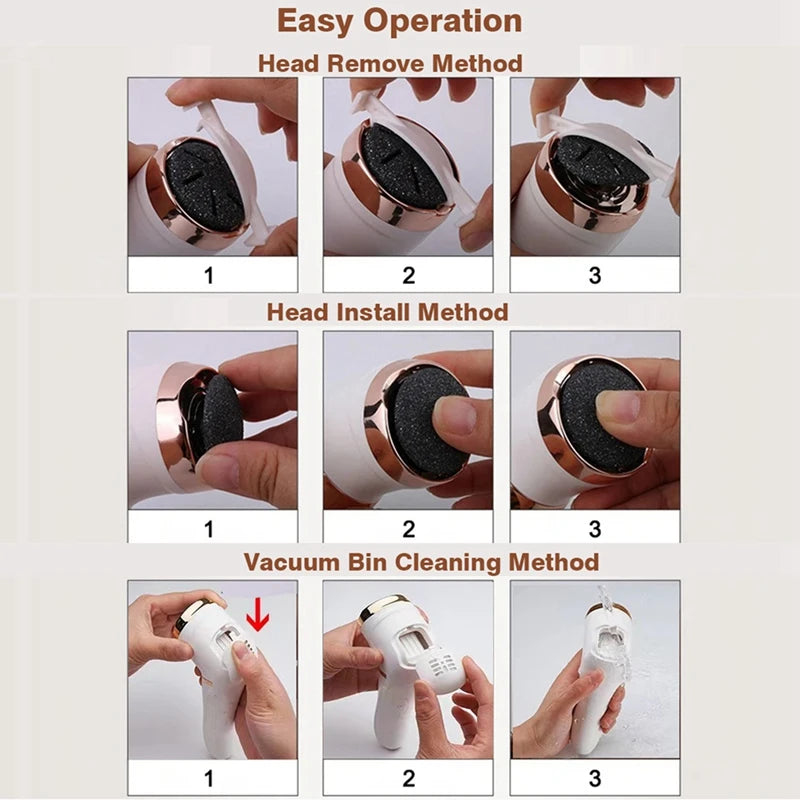 Easy Operation

Head Remove Method

1

2

3

Head Install Method

1

2

3

Vacuum Bin Cleaning Method

1

2

3